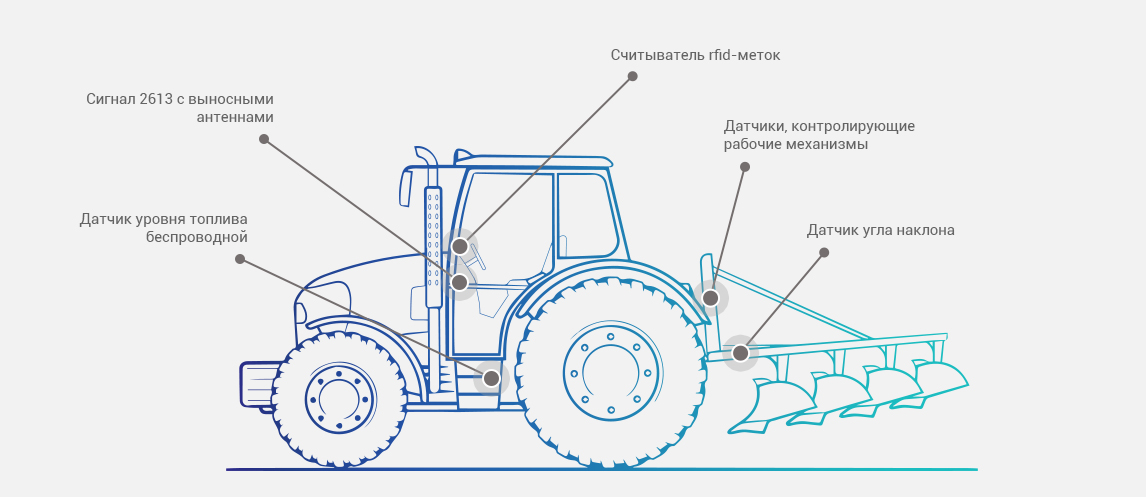 Считыватель rfid-меток

Сигнал 2613 с выносными антеннами

Датчики, контролирующие рабочие механизмы

Датчик уровня топлива беспроводной

Датчик угла наклона